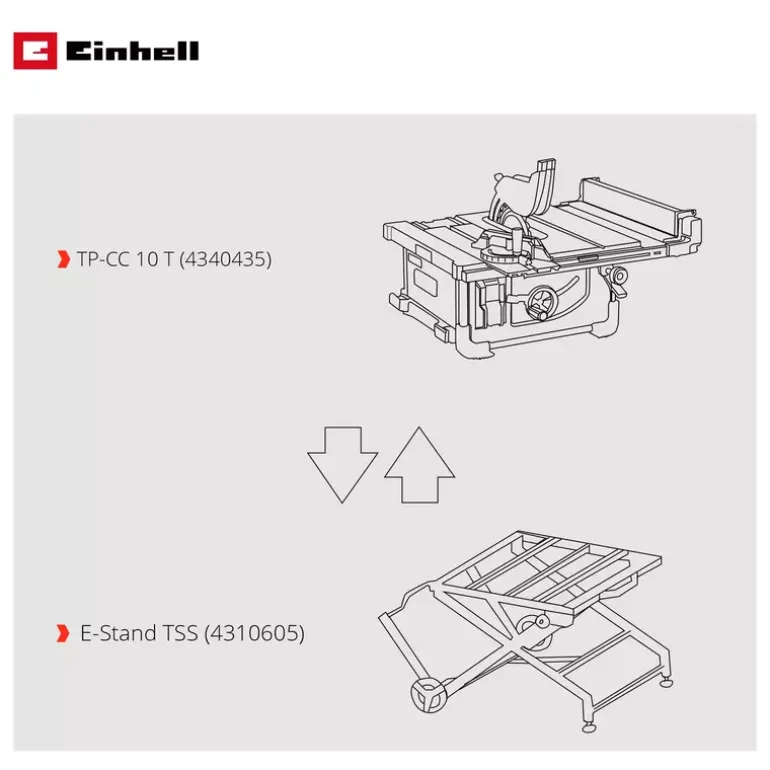 Einhell

TP-CC 10 T (4340435)

E-Stand TSS (4310605)