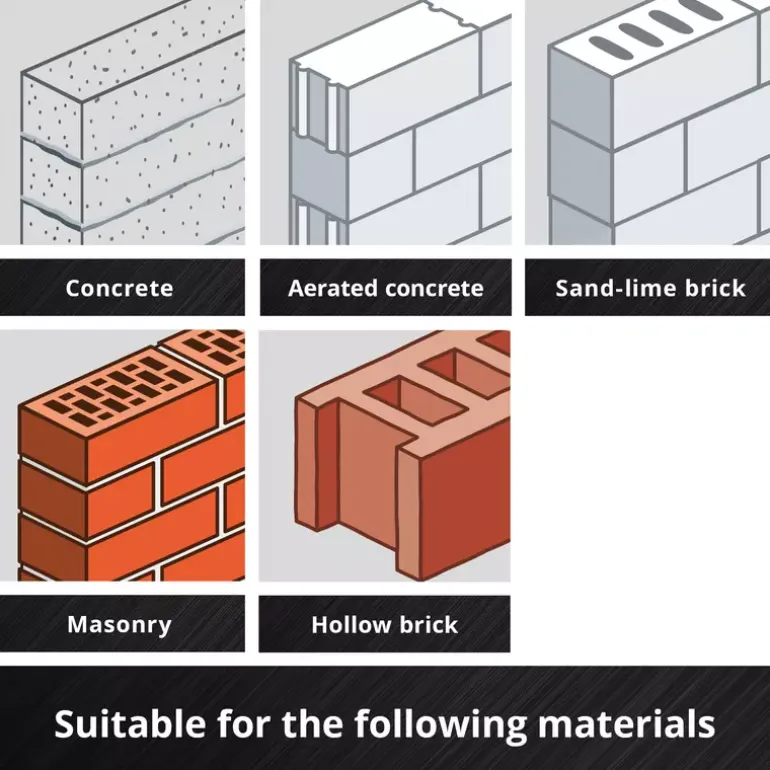 Concrete

Aerated concrete

Sand-lime brick

Masonry

Hollow brick

Suitable for the following materials