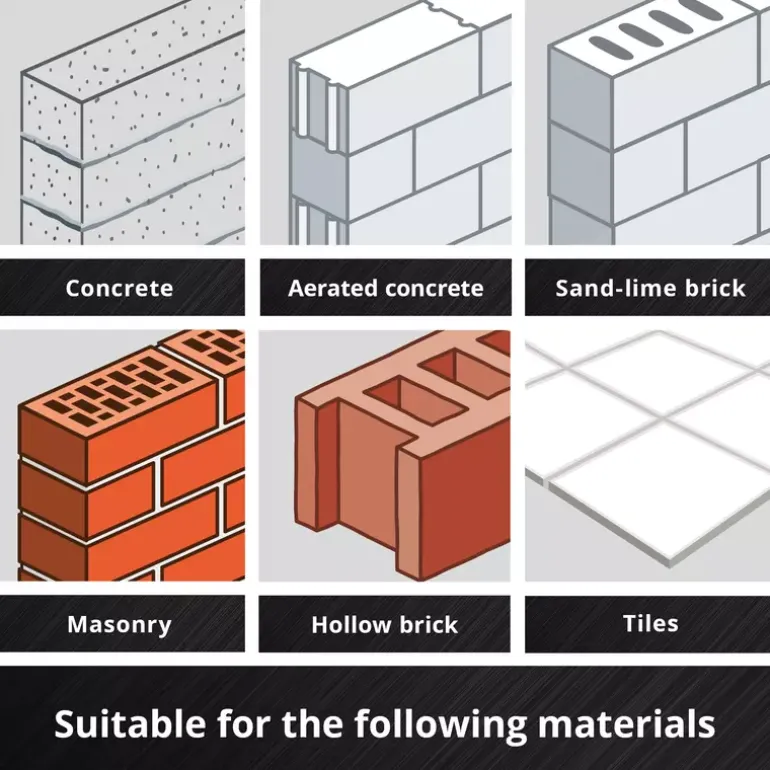 Concrete

Aerated concrete

Sand-lime brick

Masonry

Hollow brick

Tiles

Suitable for the following materials