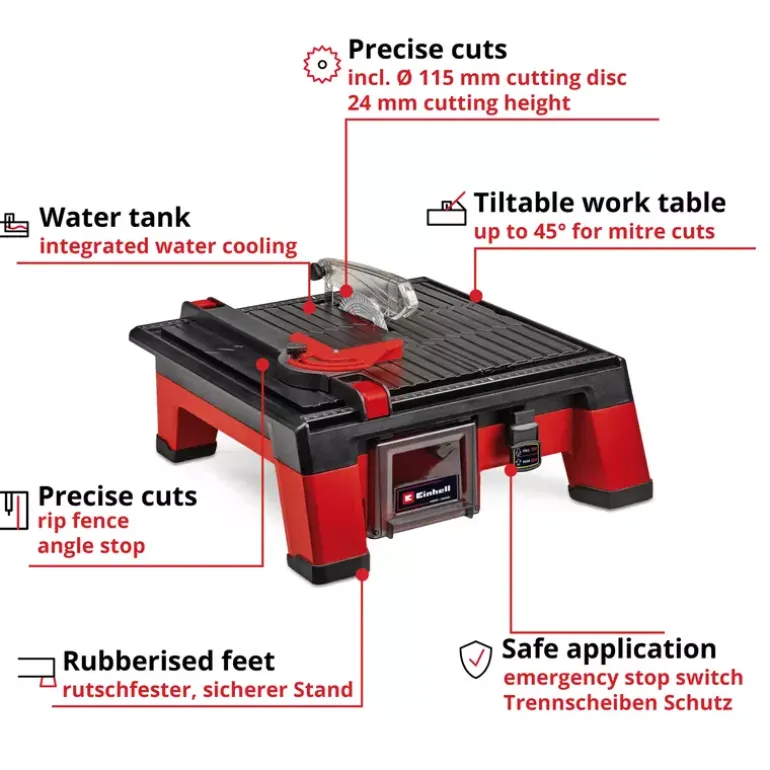 Precise cuts
incl. Ø 115 mm cutting disc
24 mm cutting height

Water tank
integrated water cooling

Tiltable work table
up to 45° for mitre cuts

Einhell

Precise cuts
rip fence
angle stop

Rubberised feet
rutschfester, sicherer Stand

Safe application
emergency stop switch
Trennscheiben Schutz