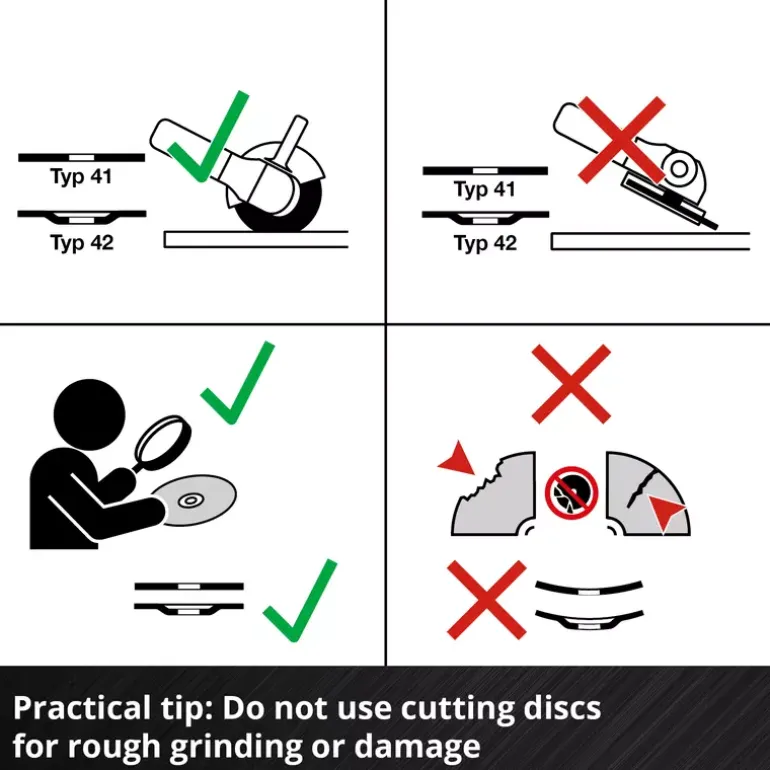 Typ 41
Typ 42

Typ 41
Typ 42

Practical tip: Do not use cutting discs for rough grinding or damage