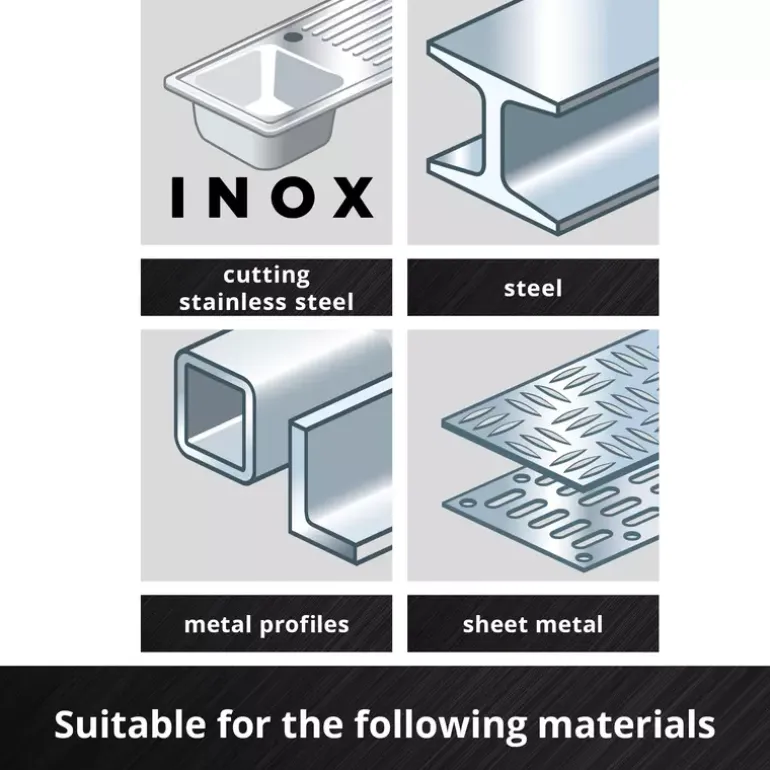 INOX

cutting stainless steel

steel

metal profiles

sheet metal

Suitable for the following materials